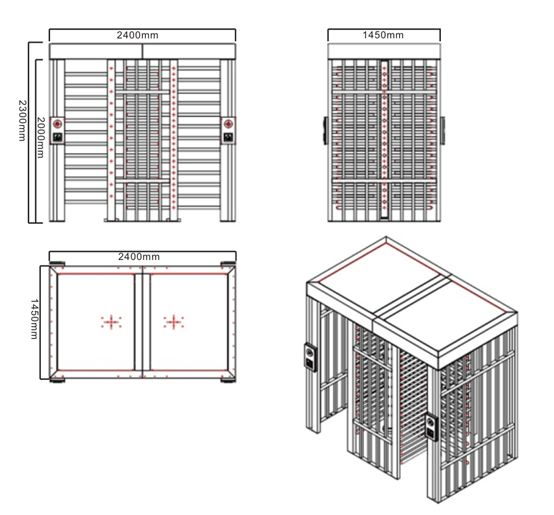 2400mm

2300mm

2000mm

1450mm

2400mm

1450mm